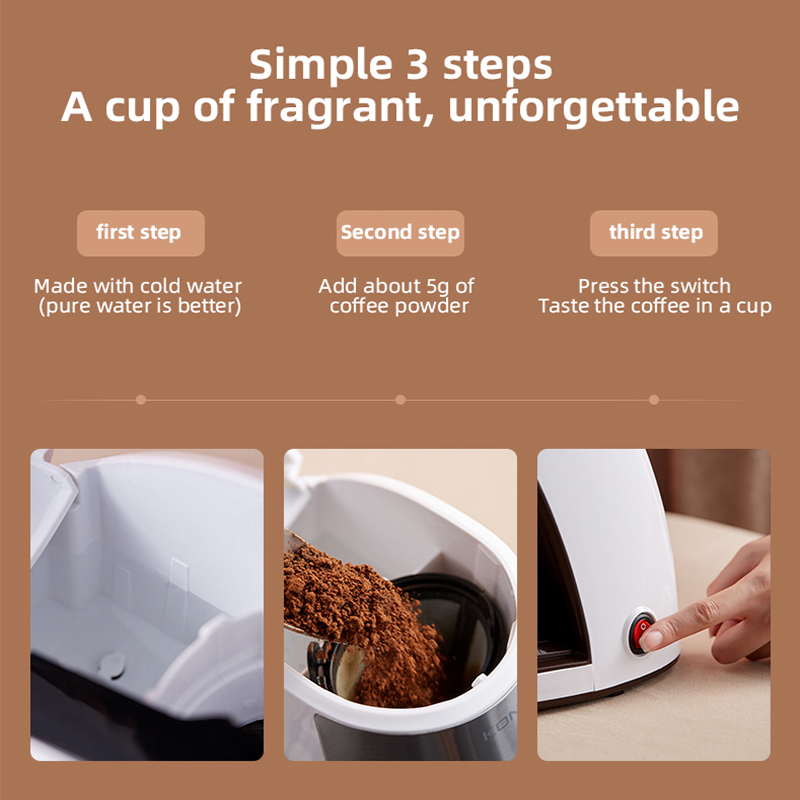 Simple 3 steps
A cup of fragrant, unforgettable

first step

Made with cold water
(pure water is better)

Second step

Add about 5g of
coffee powder

third step

Press the switch
Taste the coffee in a cup

KON