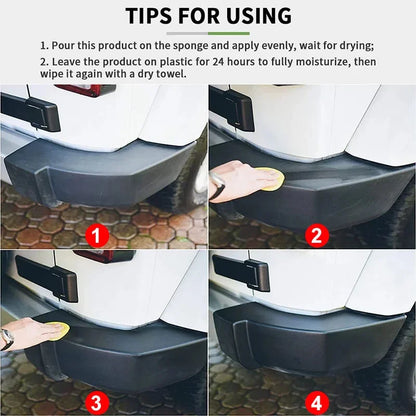 TIPS FOR USING

1. Pour this product on the sponge and apply evenly, wait for drying;

2. Leave the product on plastic for 24 hours to fully moisturize, then wipe it again with a dry towel.

1

2

3

4